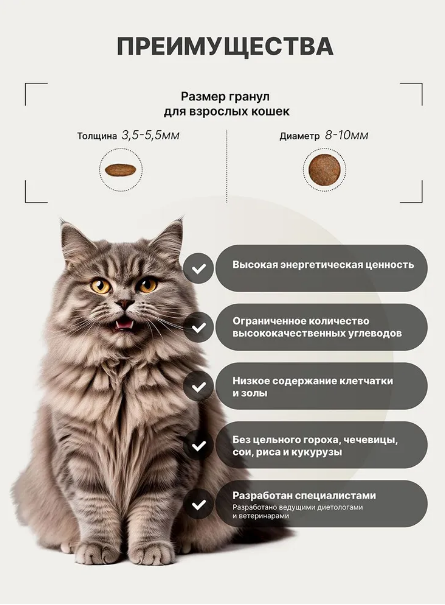 ПРЕИМУЩЕСТВА

Размер гранул для взрослых кошек

Толщина 3,5-5,5мм

Диаметр 8-10мм

Высокая энергетическая ценность

Ограниченное количество высококачественных углеводов

Низкое содержание клетчатки и золы

Без цельного гороха, чечевицы, сои, риса и кукурузы

Разработан специалистами
Разработано ведущими диетологами и ветеринарами